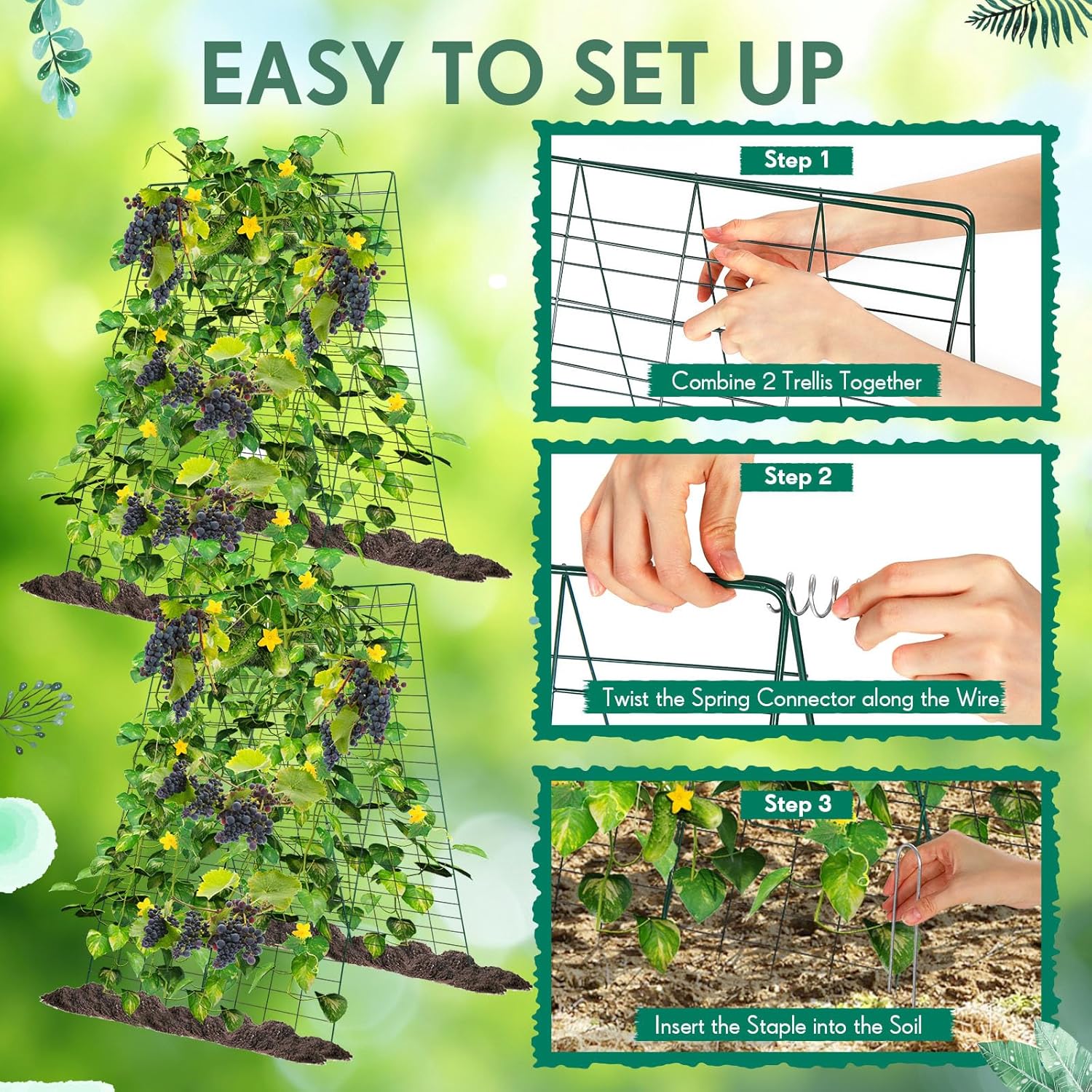 EASY TO SET UP

Step 1

Combine 2 Trellis Together

Step 2

Twist the Spring Connector along the Wire

Step 3

Insert the Staple into the Soil